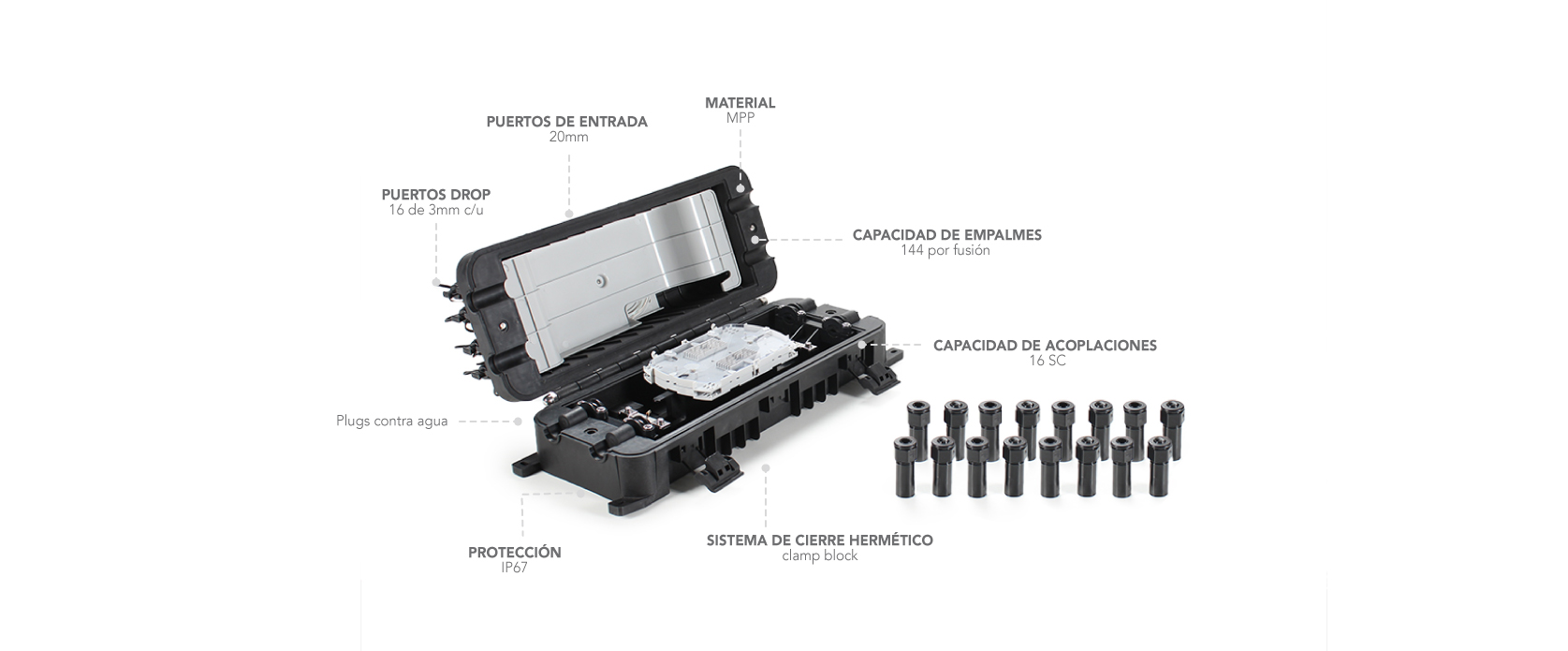 MATERIAL
MPP

PUERTOS DE ENTRADA
20mm

PUERTOS DROP
16 de 3mm c/u

CAPACIDAD DE EMPALMES
144 por fusión

CAPACIDAD DE ACOPLACIONES
16 SC

Plugs contra agua

PROTECCIÓN
IP67

SISTEMA DE CIERRE HERMÉTICO
clamp block